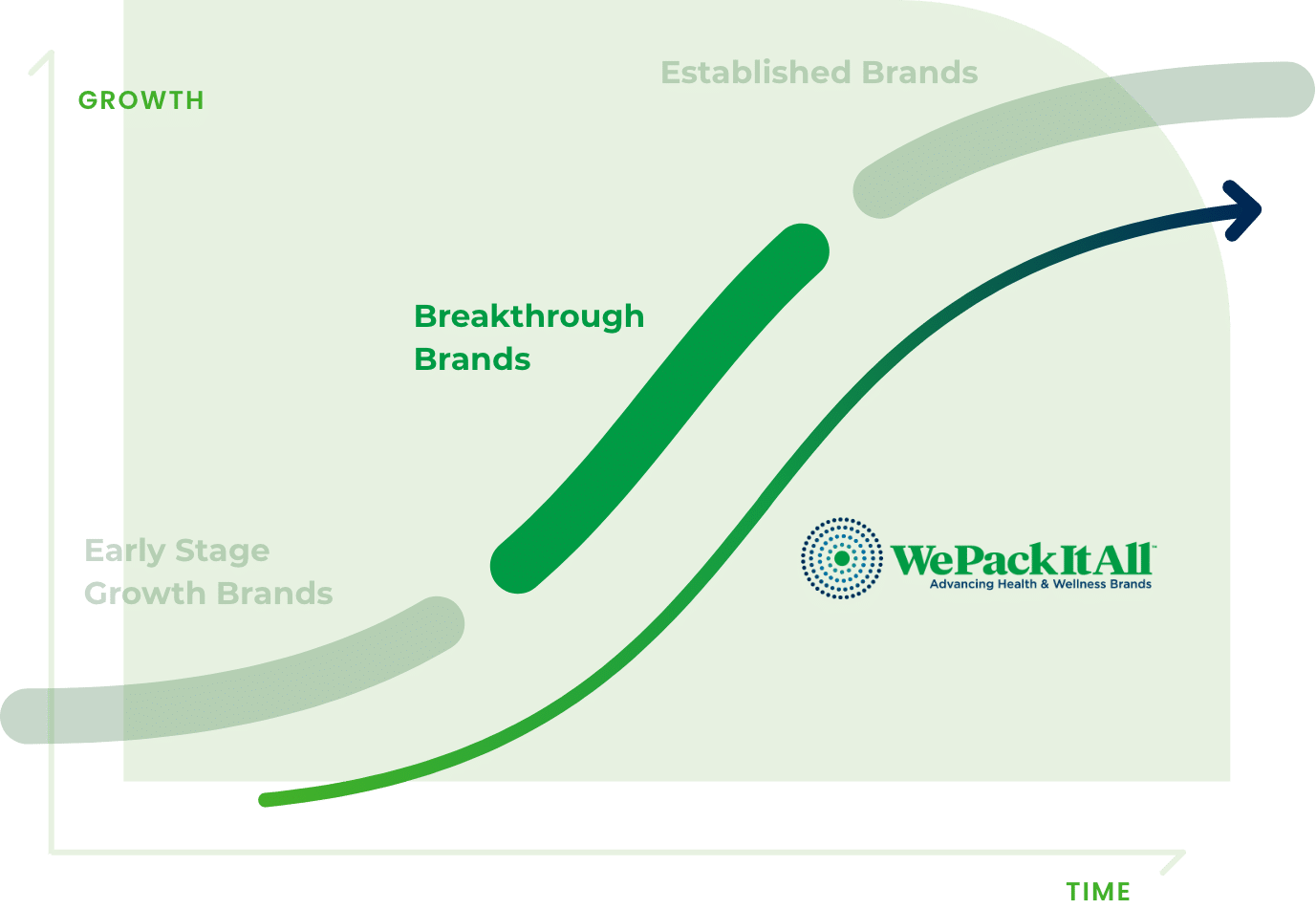 GROWTH

Established Brands

Breakthrough Brands

Early Stage Growth Brands

WePackItAll™
Advancing Health & Wellness Brands

TIME