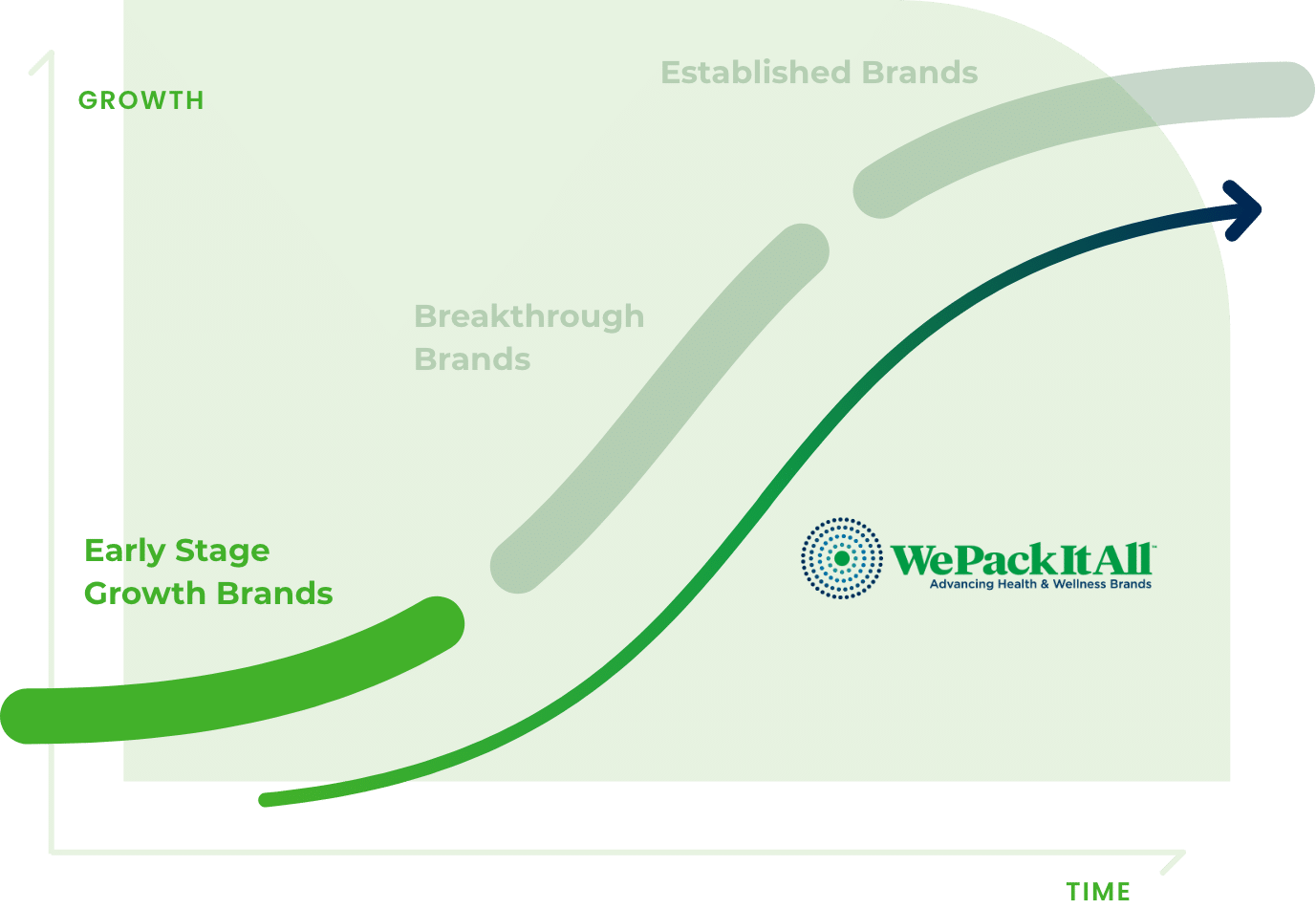 GROWTH

Established Brands

Breakthrough Brands

Early Stage Growth Brands

WePackItAll™
Advancing Health & Wellness Brands

TIME